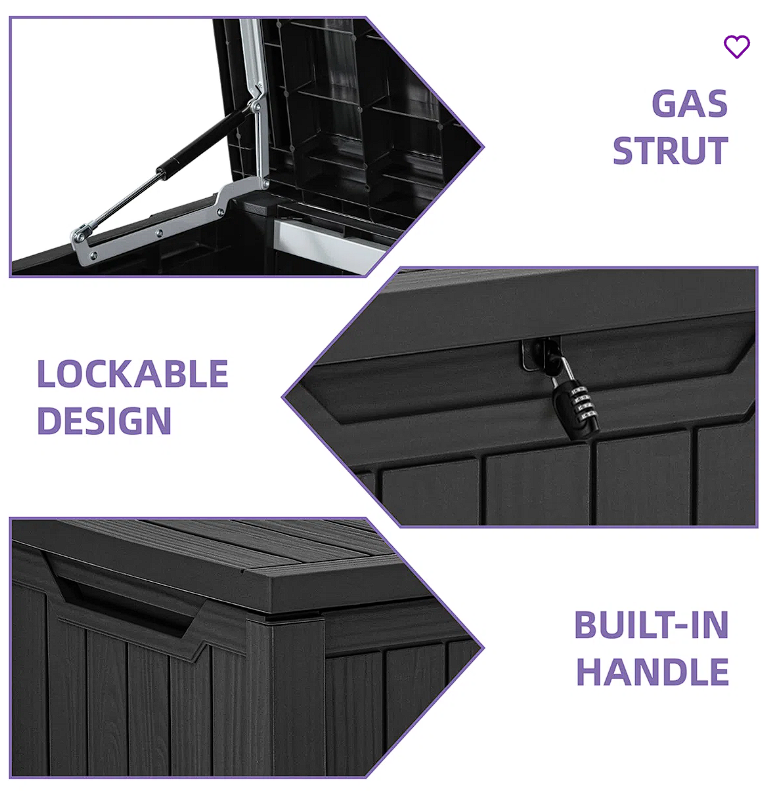 GAS
STRUT

LOCKABLE
DESIGN

BUILT-IN
HANDLE