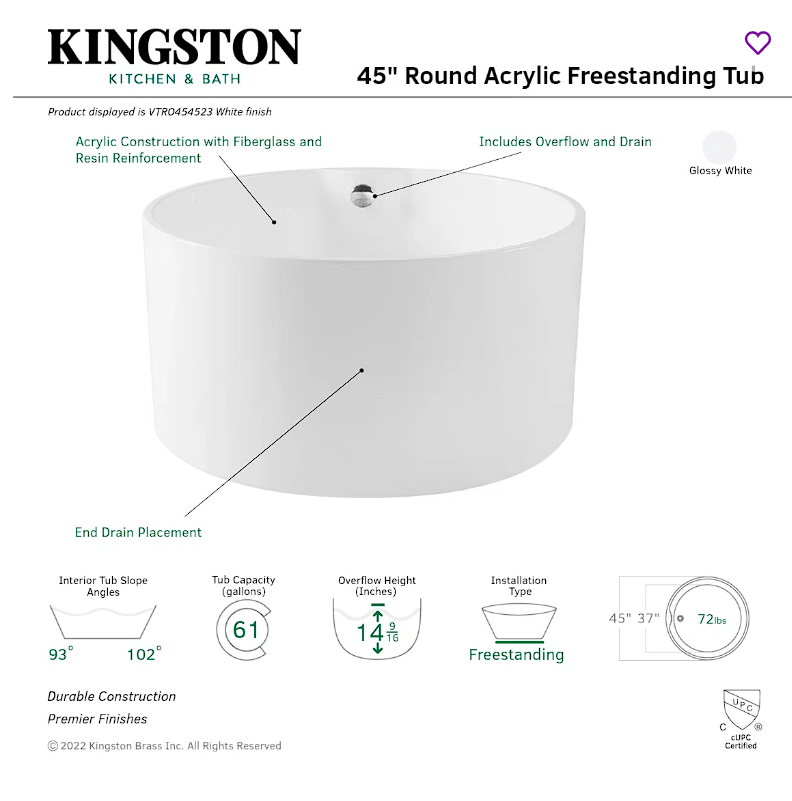 KINGSTON
KITCHEN & BATH

45" Round Acrylic Freestanding Tub

Product displayed is VTRO454523 White finish

Acrylic Construction with Fiberglass and Resin Reinforcement

Includes Overflow and Drain

Glossy White

End Drain Placement

Interior Tub Slope Angles
93° 102°

Tub Capacity (gallons)
61

Overflow Height (Inches)
$14\frac{9}{16}$

Installation Type
Freestanding

45" 37" 72lbs

Durable Construction
Premier Finishes

© 2022 Kingston Brass Inc. All Rights Reserved

UPC
C ®
cUPC Certified